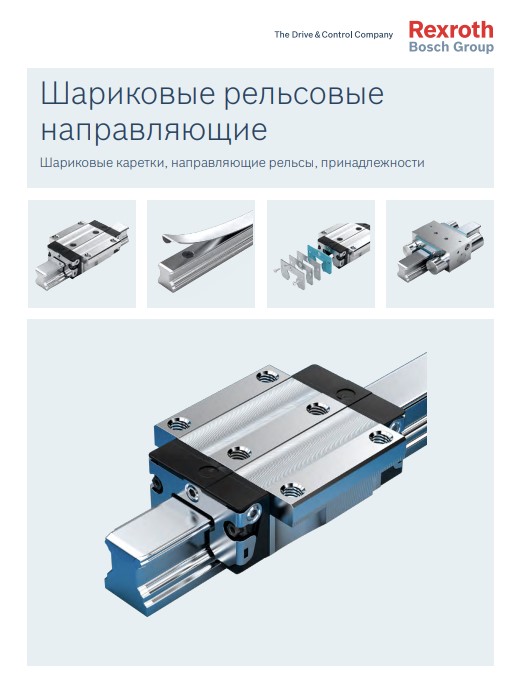 The Drive & Control Company

Rexroth
Bosch Group

Шариковые рельсовые направляющие

Шариковые каретки, направляющие рельсы, принадлежности