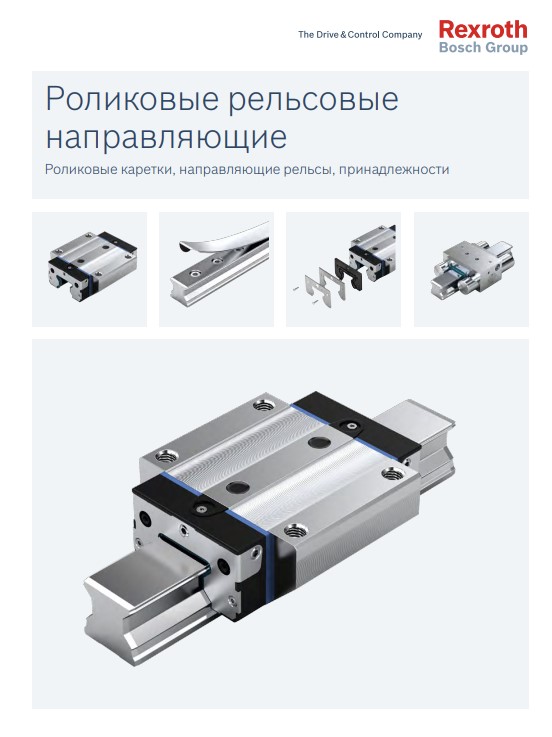 The Drive & Control Company

Rexroth
Bosch Group

Роликовые рельсовые направляющие

Роликовые каретки, направляющие рельсы, принадлежности